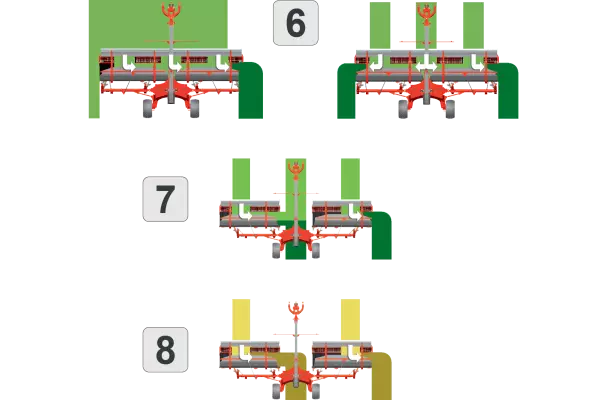 6

7

8